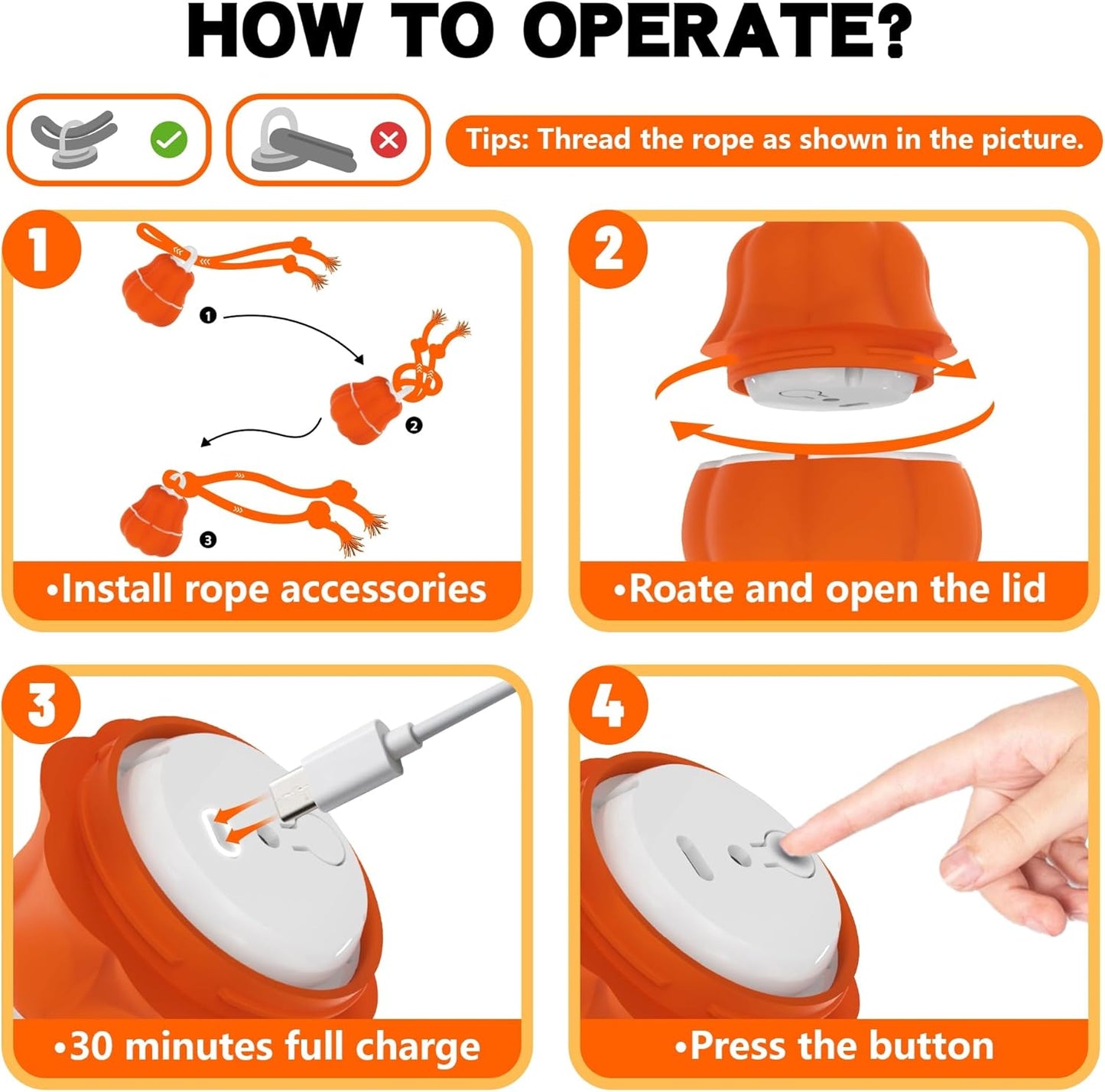 HOW TO OPERATE?

Tips: Thread the rope as shown in the picture.

1

❶

❷

❸

•Install rope accessories

2

•Roate and open the lid

3

•30 minutes full charge

4

•Press the button