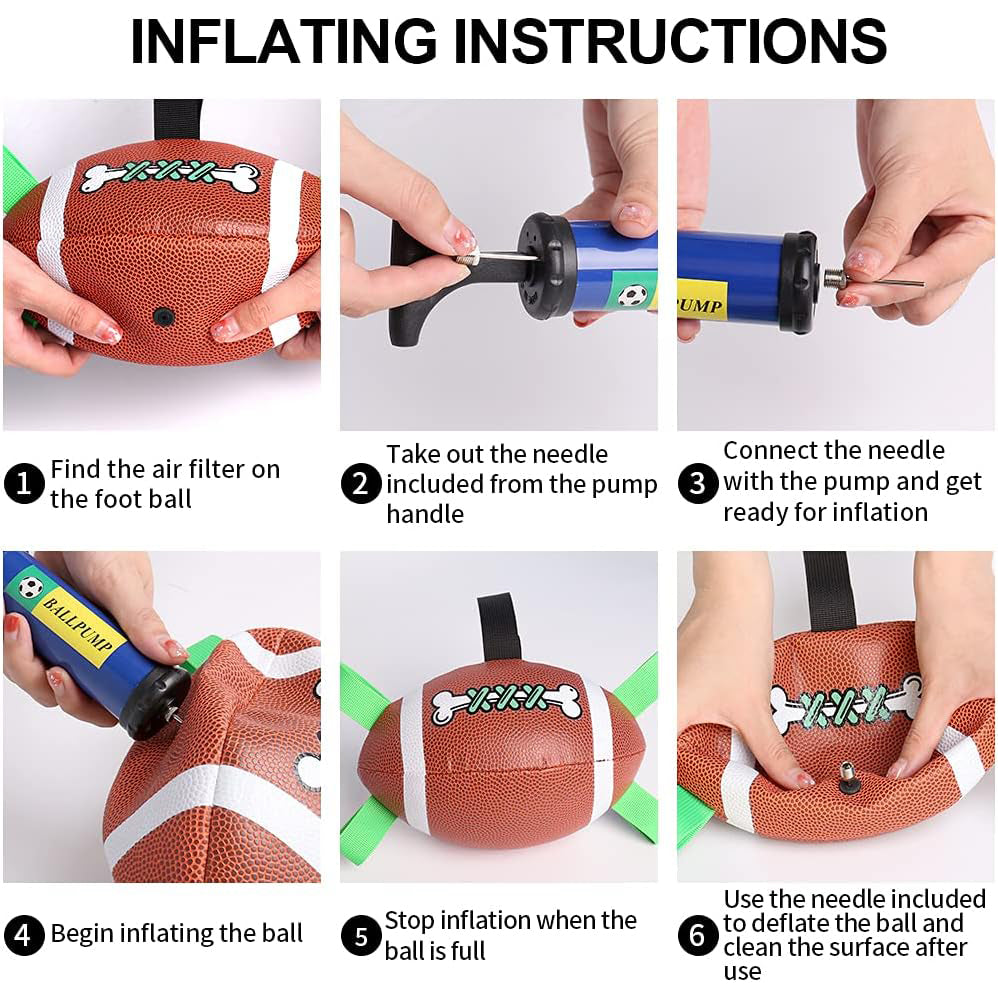 INFLATING INSTRUCTIONS

PUMP

1 Find the air filter on the foot ball

2 Take out the needle included from the pump handle

3 Connect the needle with the pump and get ready for inflation

BALLPUMP

4 Begin inflating the ball

5 Stop inflation when the ball is full

6 Use the needle included to deflate the ball and clean the surface after use