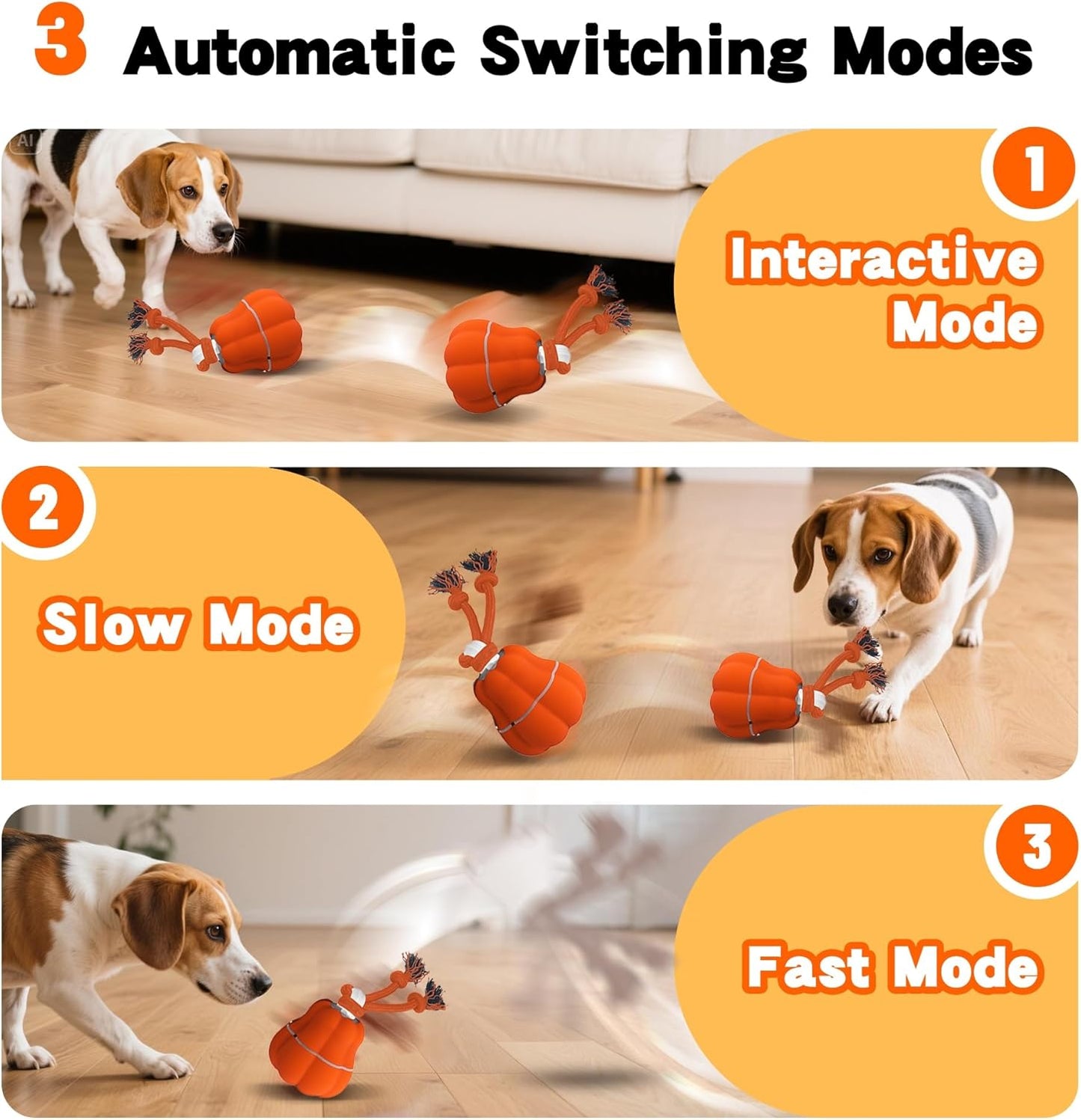 3 Automatic Switching Modes

AI

1

Interactive Mode

2

Slow Mode

3

Fast Mode