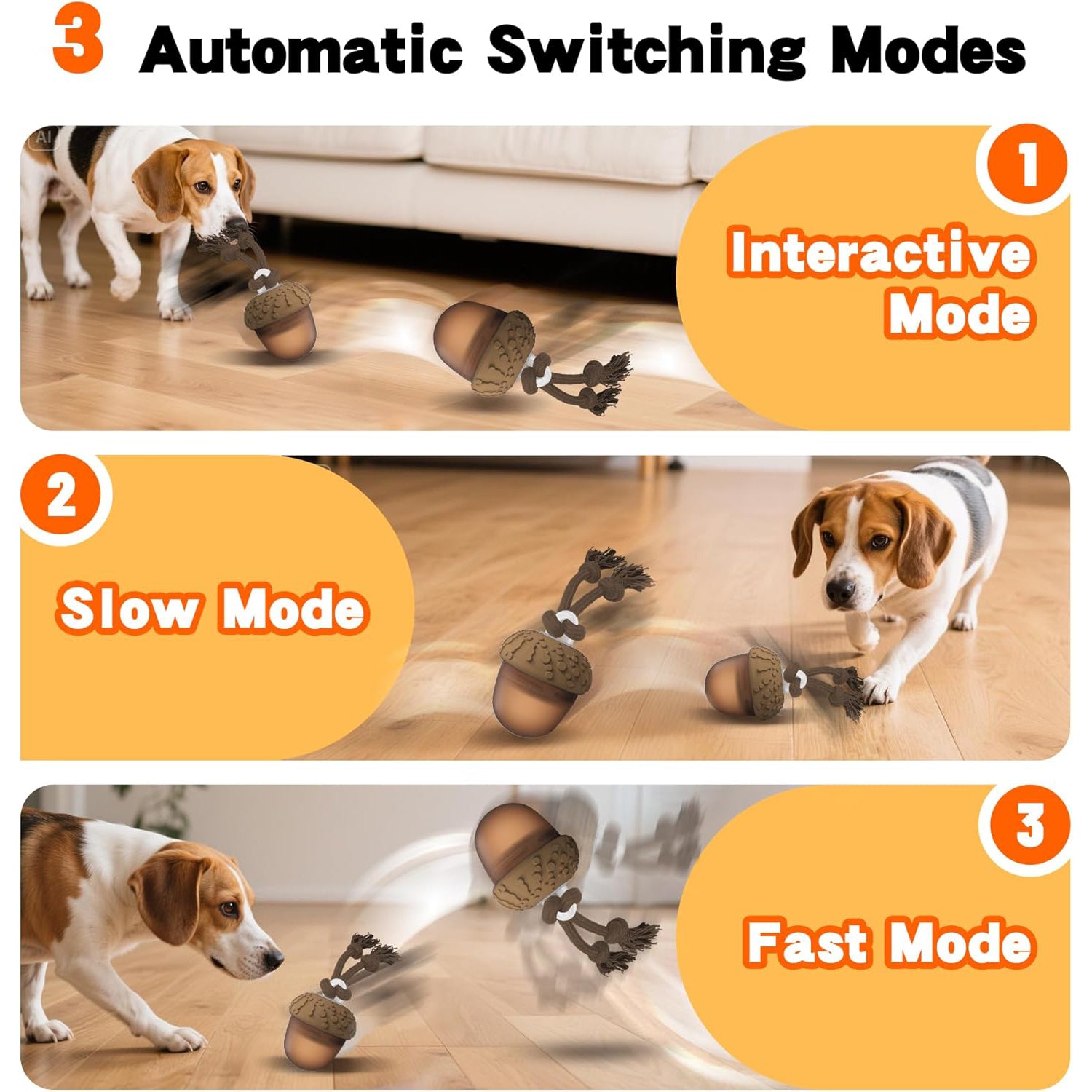 3 Automatic Switching Modes

AI

1

Interactive Mode

2

Slow Mode

3

Fast Mode